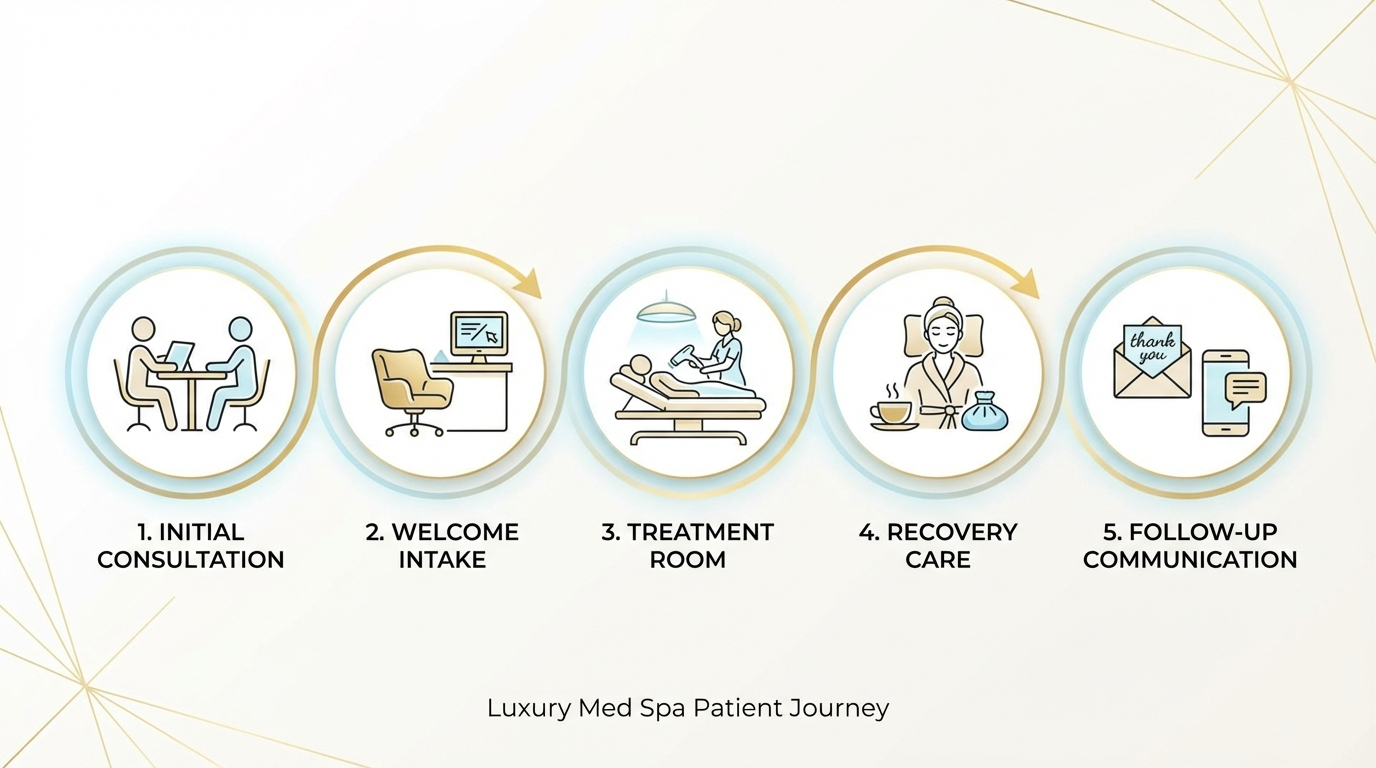 thank you

1. INITIAL CONSULTATION

2. WELCOME INTAKE

3. TREATMENT ROOM

4. RECOVERY CARE

5. FOLLOW-UP COMMUNICATION

Luxury Med Spa Patient Journey